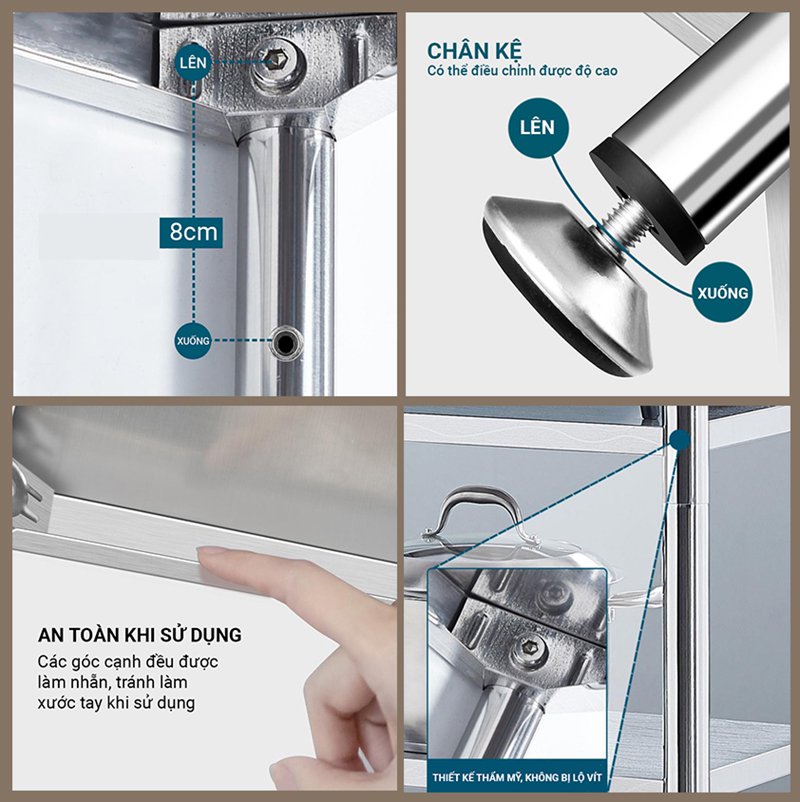 LÊN

8cm

XUỐNG

CHÂN KỆ
Có thể điều chỉnh được độ cao

LÊN

XUỐNG

AN TOÀN KHI SỬ DỤNG
Các góc cạnh đều được làm nhẵn, tránh làm xước tay khi sử dụng

THIẾT KẾ THẨM MỸ, KHÔNG BỊ LỘ VÍT