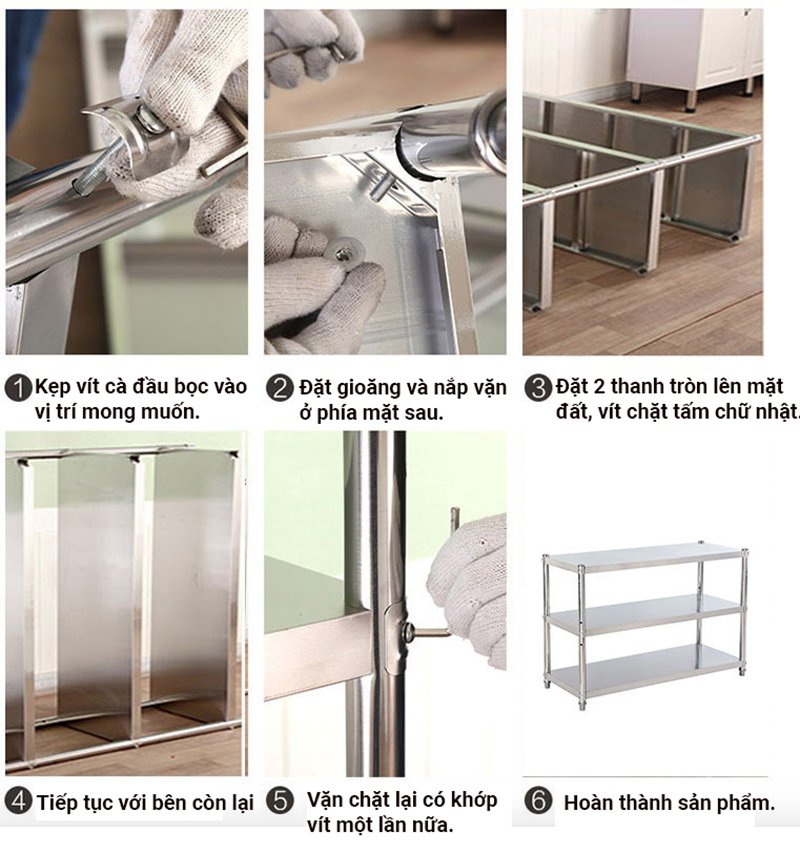 1 Kẹp vít cà đầu bọc vào vị trí mong muốn.

2 Đặt gioăng và nắp vặn ở phía mặt sau.

3 Đặt 2 thanh tròn lên mặt đất, vít chặt tấm chữ nhật.

4 Tiếp tục với bên còn lại

5 Vặn chặt lại có khớp vít một lần nữa.

6 Hoàn thành sản phẩm.